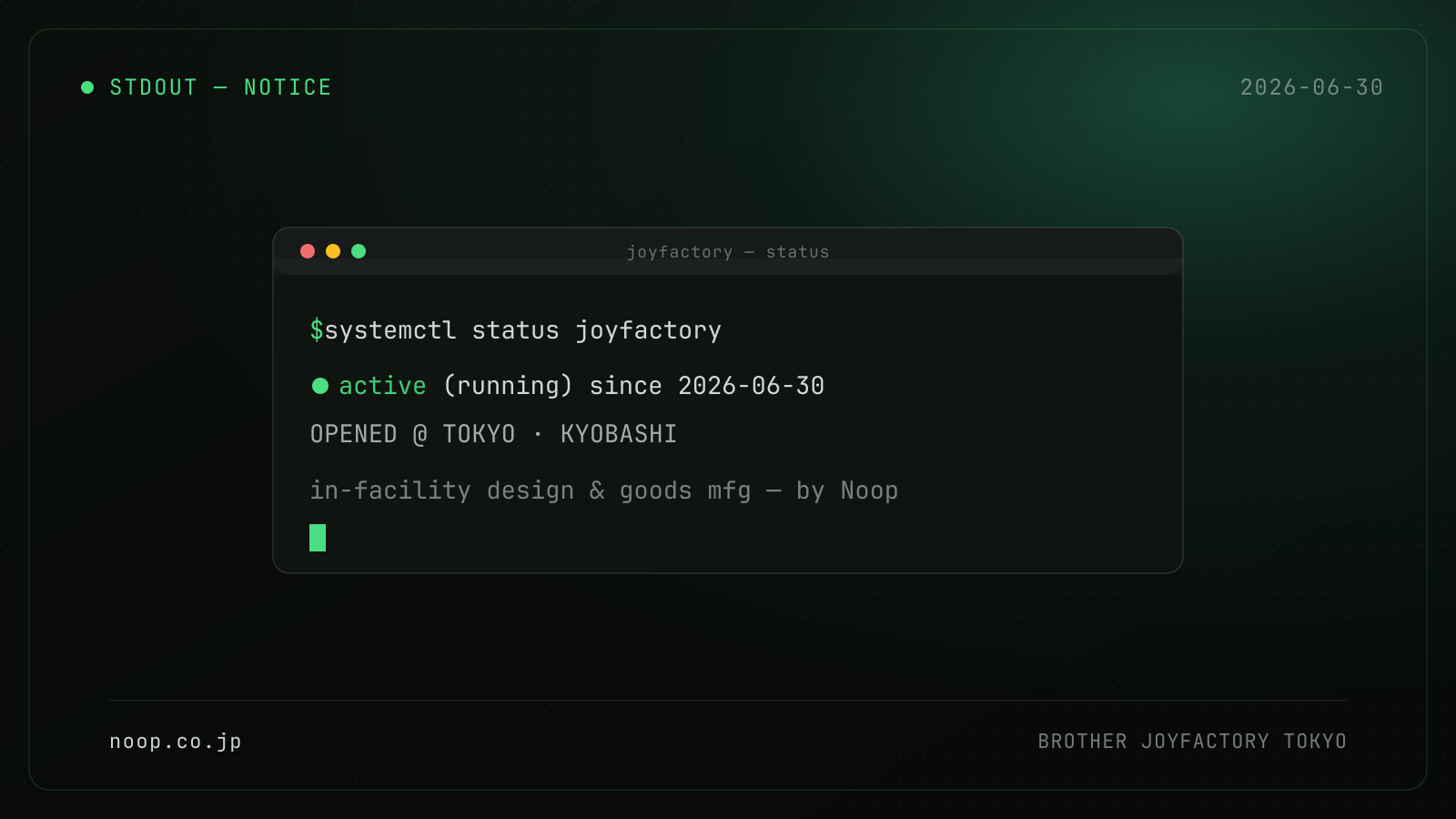 • STDOUT — NOTICE

2026-06-30

joyfactory — status

$systemctl status joyfactory

• active (running) since 2026-06-30

OPENED @ TOKYO · KYOBASHI

in-facility design & goods mfg — by Noop

noop.co.jp

BROTHER JOYFACTORY TOKYO