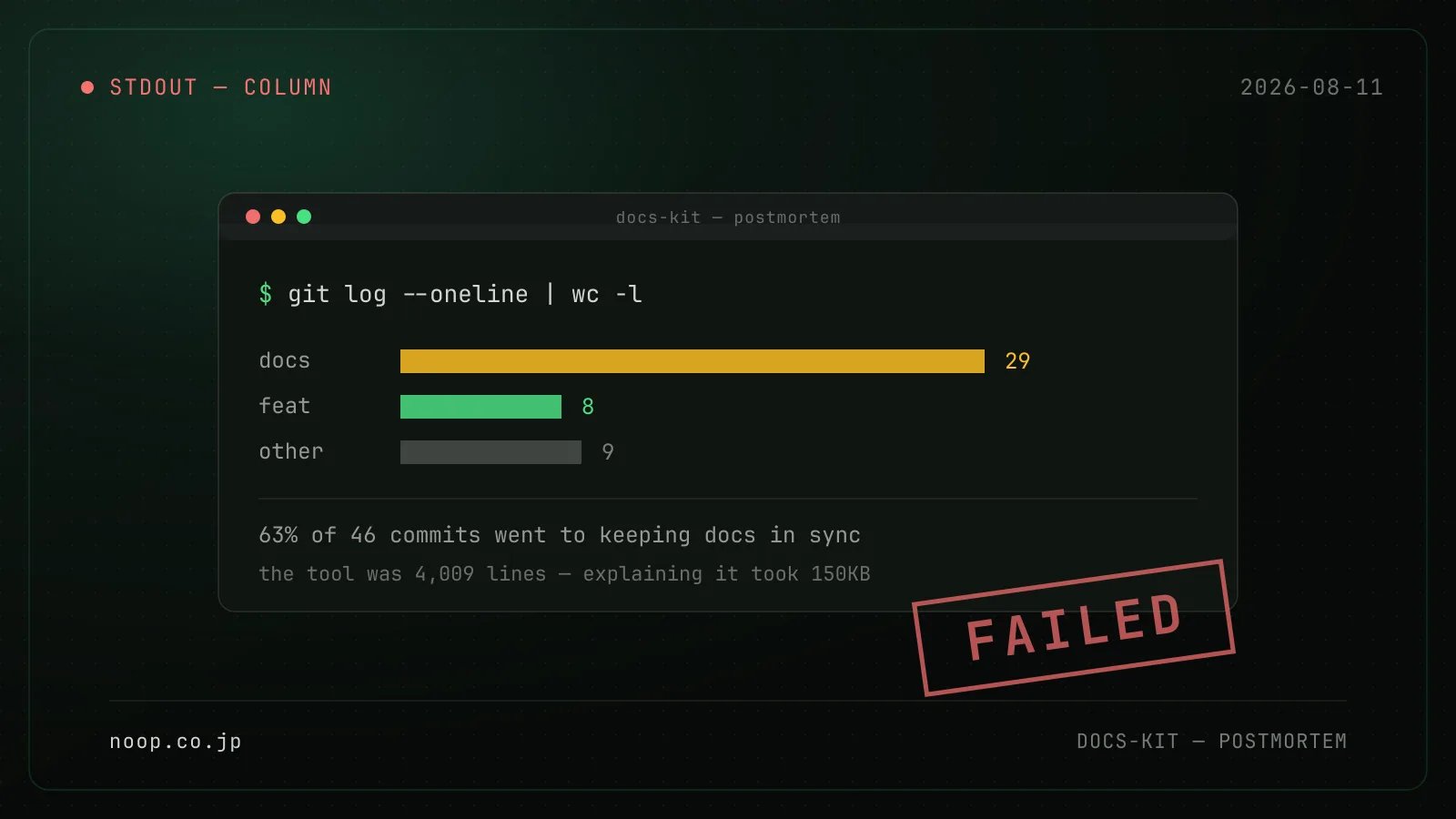 STDOUT — COLUMN

2026-08-11

docs-kit — postmortem

$ git log --oneline | wc -l

docs 29
feat 8
other 9

63% of 46 commits went to keeping docs in sync

the tool was 4,009 lines — explaining it took 150KB

FAILED

noop.co.jp

DOCS-KIT — POSTMORTEM